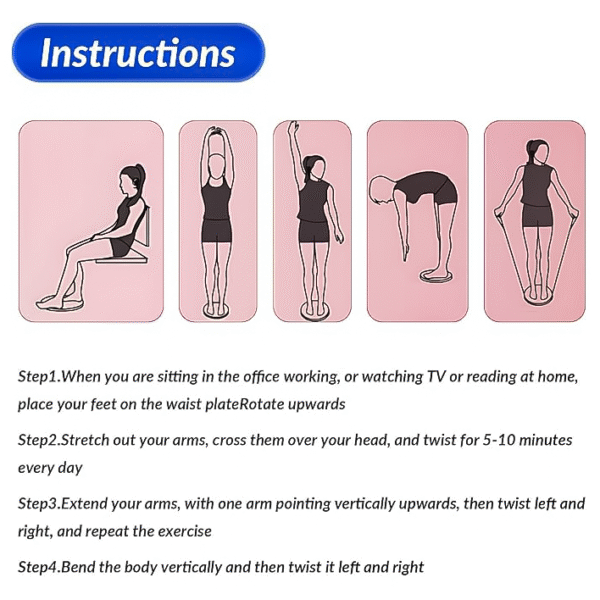 Instructions

Step1.When you are sitting in the office working, or watching TV or reading at home, place your feet on the waist plateRotate upwards

Step2.Stretch out your arms, cross them over your head, and twist for 5-10 minutes every day

Step3.Extend your arms, with one arm pointing vertically upwards, then twist left and right, and repeat the exercise

Step4.Bend the body vertically and then twist it left and right