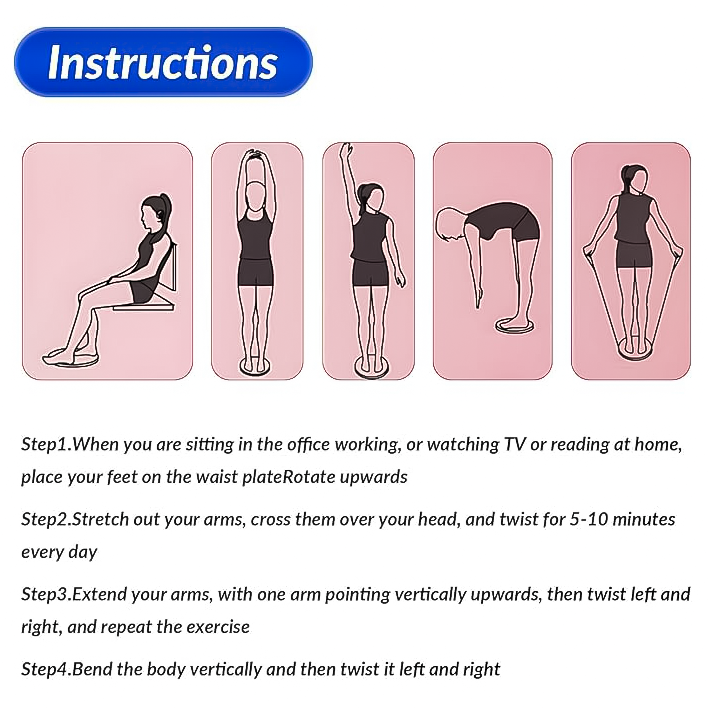 Instructions

Step1.When you are sitting in the office working, or watching TV or reading at home, place your feet on the waist plateRotate upwards

Step2.Stretch out your arms, cross them over your head, and twist for 5-10 minutes every day

Step3.Extend your arms, with one arm pointing vertically upwards, then twist left and right, and repeat the exercise

Step4.Bend the body vertically and then twist it left and right