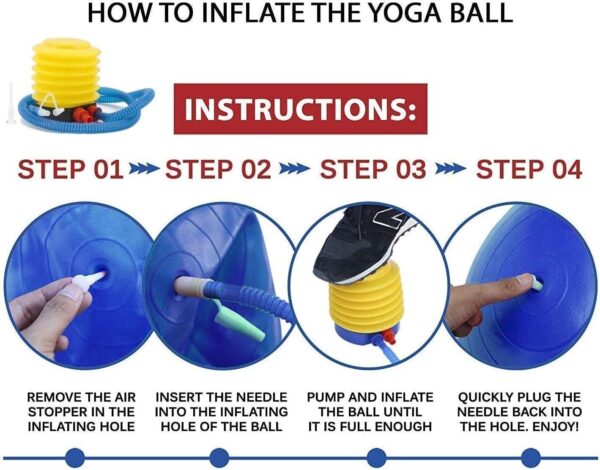 HOW TO INFLATE THE YOGA BALL

INSTRUCTIONS:

STEP 01 STEP 02 STEP 03 STEP 04

REMOVE THE AIR STOPPER IN THE INFLATING HOLE

INSERT THE NEEDLE INTO THE INFLATING HOLE OF THE BALL

PUMP AND INFLATE THE BALL UNTIL IT IS FULL ENOUGH

QUICKLY PLUG THE NEEDLE BACK INTO THE HOLE. ENJOY!