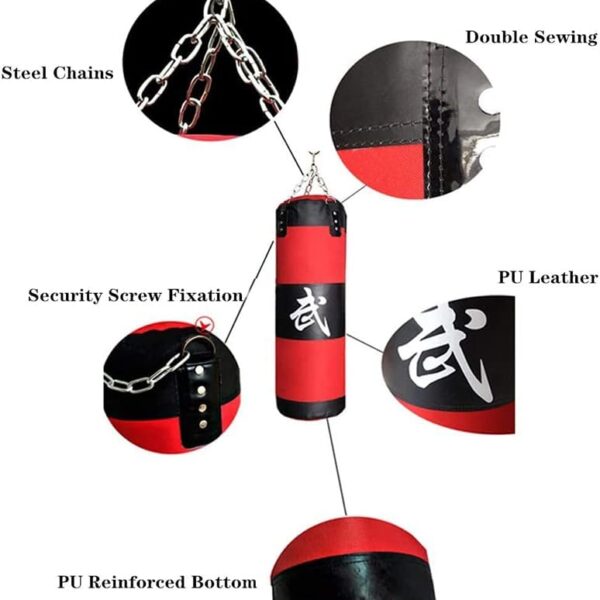 Steel Chains

Double Sewing

Security Screw Fixation

武

PU Leather

武

PU Reinforced Bottom