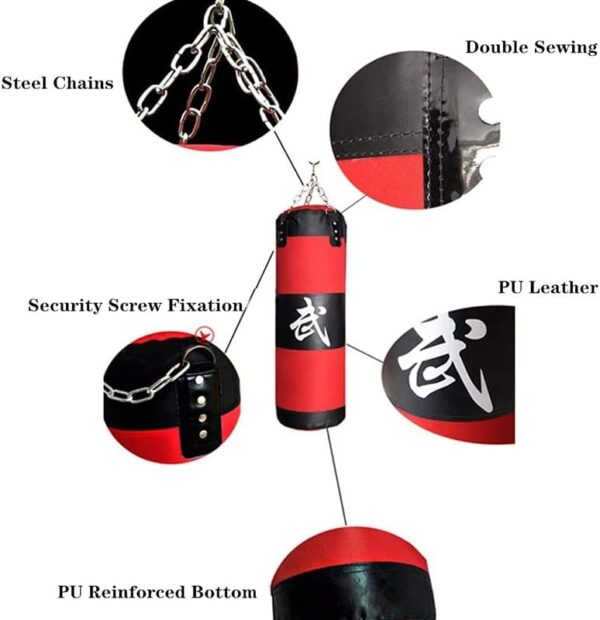 Steel Chains

Double Sewing

Security Screw Fixation

武

PU Leather

武

PU Reinforced Bottom