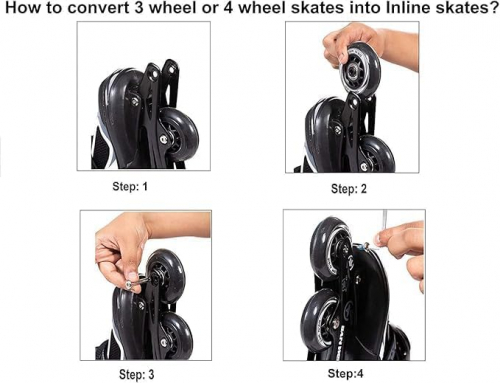 How to convert 3 wheel or 4 wheel skates into Inline skates?

Step: 1

Step: 2

Step: 3

Step:4