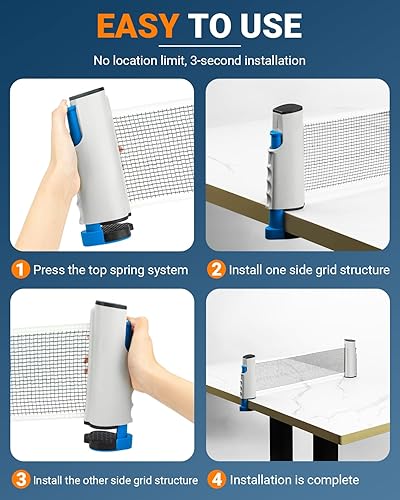 EASY TO USE

No location limit, 3-second installation

1 Press the top spring system

2 Install one side grid structure

3 Install the other side grid structure

4 Installation is complete