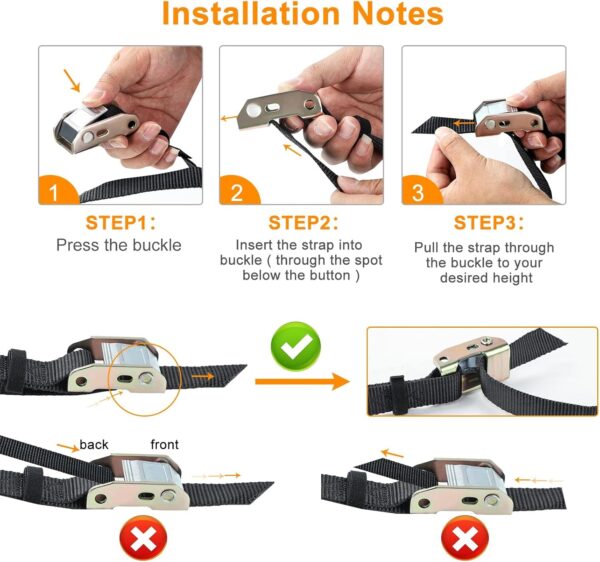 Installation Notes

1

STEP1:
Press the buckle

2

STEP2:
Insert the strap into buckle ( through the spot below the button )

3

STEP3:
Pull the strap through the buckle to your desired height

back

front