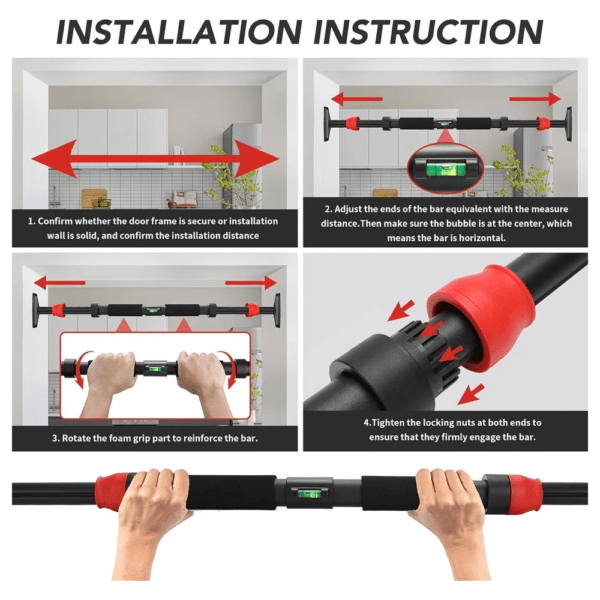 INSTALLATION INSTRUCTION

1. Confirm whether the door frame is secure or installation wall is solid, and confirm the installation distance

2. Adjust the ends of the bar equivalent with the measure distance.Then make sure the bubble is at the center, which means the bar is horizontal.

3. Rotate the foam grip part to reinforce the bar.

4.Tighten the locking nuts at both ends to ensure that they firmly engage the bar.