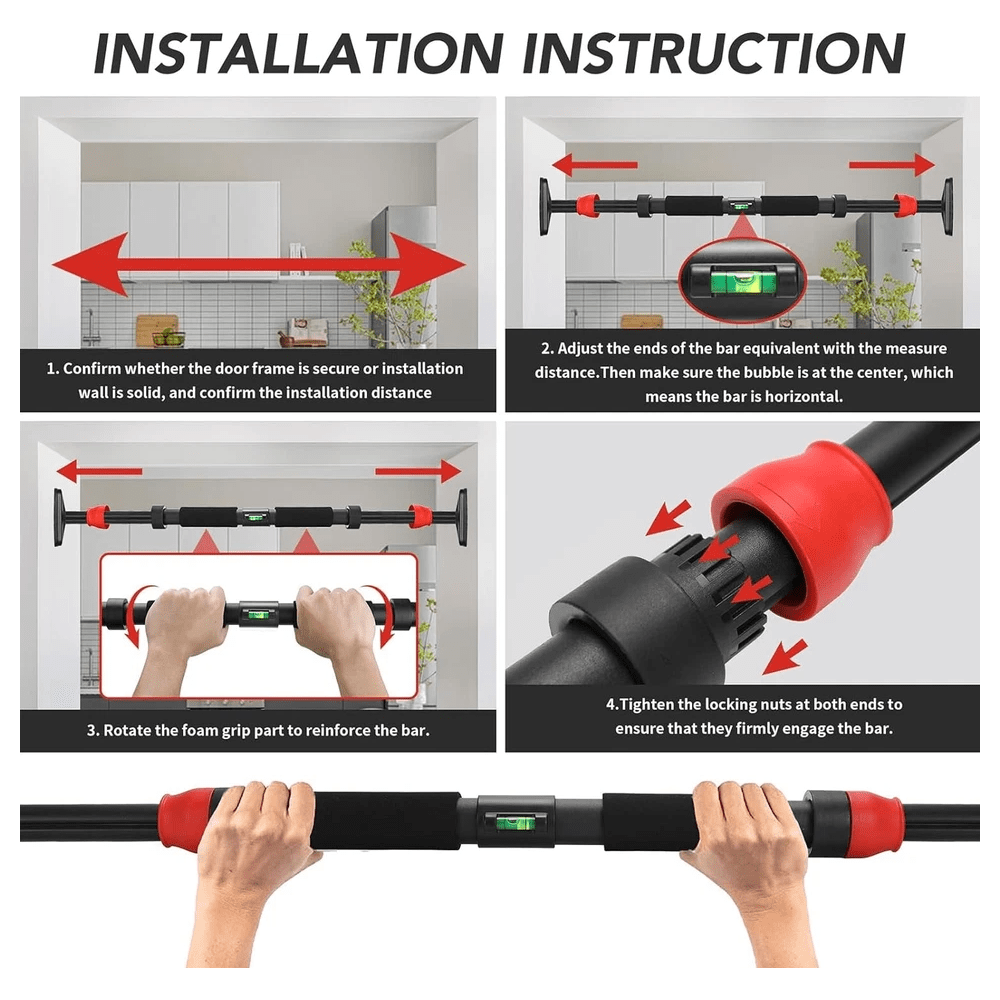 INSTALLATION INSTRUCTION

1. Confirm whether the door frame is secure or installation wall is solid, and confirm the installation distance

2. Adjust the ends of the bar equivalent with the measure distance.Then make sure the bubble is at the center, which means the bar is horizontal.

3. Rotate the foam grip part to reinforce the bar.

4.Tighten the locking nuts at both ends to ensure that they firmly engage the bar.